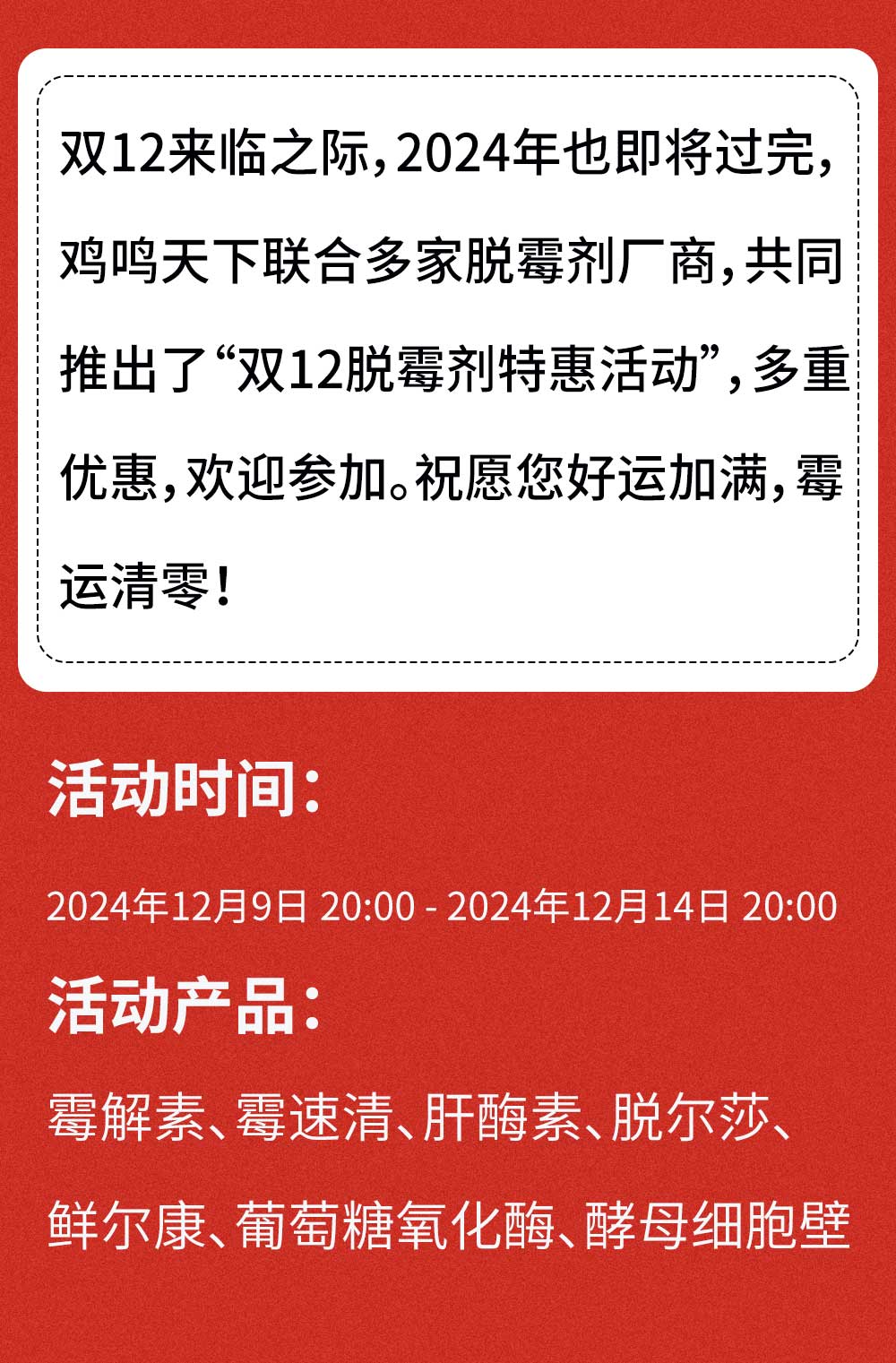 双12来临之际，2024年也即将过完，鸡鸣天下联合多家脱霉剂厂商，共同推出了“双12脱霉剂特惠活动”，多重优惠，欢迎参加。祝愿您好运加满，霉运清零！

活动时间：

2024年12月9日 20:00 - 2024年12月14日 20:00

活动产品：

霉解素、霉速清、肝酶素、脱尔莎、鲜尔康、葡萄糖氧化酶、酵母细胞壁